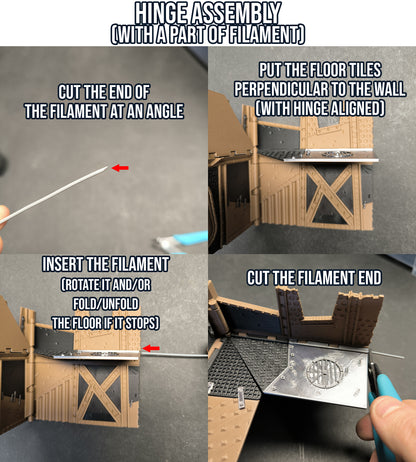 HINGE ASSEMBLY
(WITH A PART OF FILAMENT)

CUT THE END OF THE FILAMENT AT AN ANGLE

PUT THE FLOOR TILES PERPENDICULAR TO THE WALL (WITH HINGE ALIGNED)

INSERT THE FILAMENT (ROTATE IT AND/OR FOLD/UNFOLD THE FLOOR IF IT STOPS)

CUT THE FILAMENT END